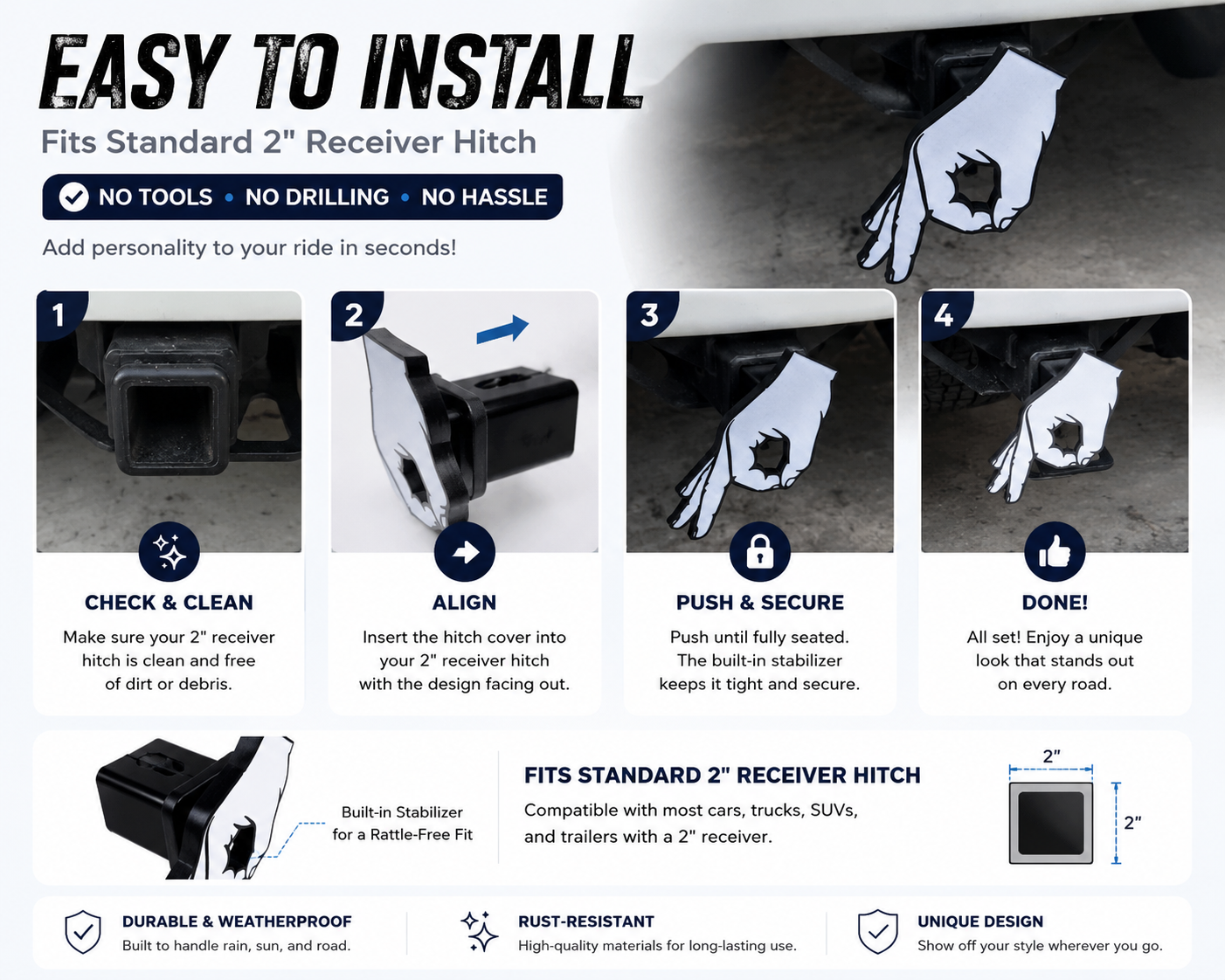 EASY TO INSTALL

Fits Standard 2" Receiver Hitch

NO TOOLS • NO DRILLING • NO HASSLE

Add personality to your ride in seconds!

1

CHECK & CLEAN

Make sure your 2" receiver hitch is clean and free of dirt or debris.

2

ALIGN

Insert the hitch cover into your 2" receiver hitch with the design facing out.

3

PUSH & SECURE

Push until fully seated. The built-in stabilizer keeps it tight and secure.

4

DONE!

All set! Enjoy a unique look that stands out on every road.

Built-in Stabilizer for a Rattle-Free Fit

FITS STANDARD 2" RECEIVER HITCH

Compatible with most cars, trucks, SUVs, and trailers with a 2" receiver.

2"

2"

DURABLE & WEATHERPROOF

Built to handle rain, sun, and road.

RUST-RESISTANT

High-quality materials for long-lasting use.

UNIQUE DESIGN

Show off your style wherever you go.