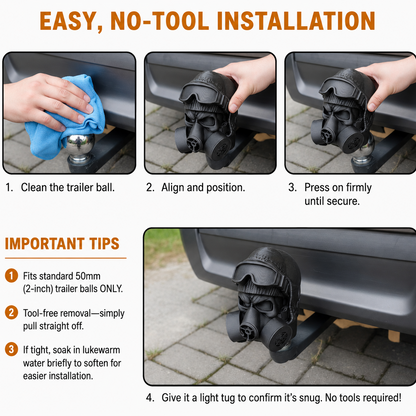 EASY, NO-TOOL INSTALLATION

1. Clean the trailer ball.

2. Align and position.

3. Press on firmly until secure.

IMPORTANT TIPS

1 Fits standard 50mm (2-inch) trailer balls ONLY.

2 Tool-free removal—simply pull straight off.

3 If tight, soak in lukewarm water briefly to soften for easier installation.

4. Give it a light tug to confirm it's snug. No tools required!